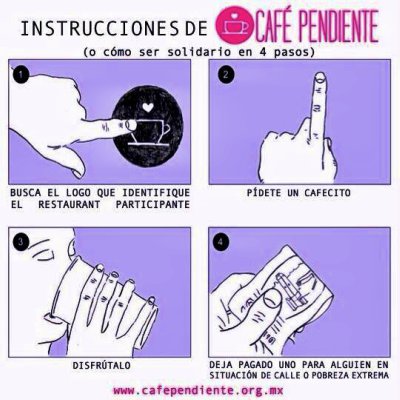 INSTRUCCIONES DE CAFÉ PENDIENTE
(o cómo ser solidario en 4 pasos)

1
BUSCA EL LOGO QUE IDENTIFIQUE EL RESTAURANT PARTICIPANTE

2
PÍDETE UN CAFECITO

3
DISFRÚTALO

4
DEJA PAGADO UNO PARA ALGUIEN EN SITUACIÓN DE CALLE O POBREZA EXTREMA

www.cafependiente.org.mx